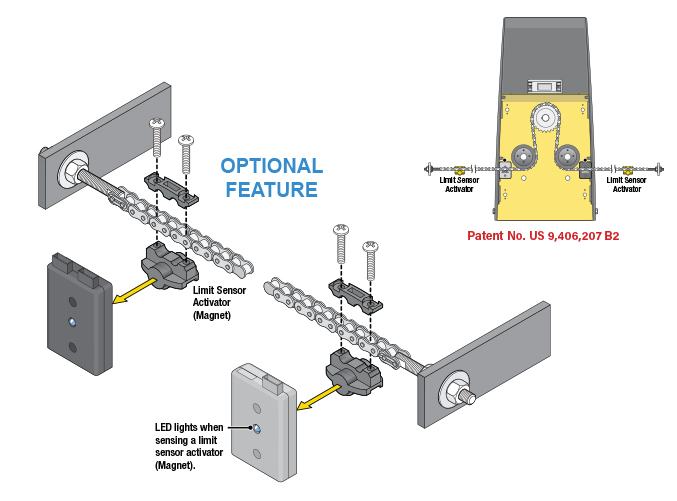 OPTIONAL FEATURE

Limit Sensor Activator

Limit Sensor Activator

Patent No. US 9,406,207 B2

Limit Sensor Activator (Magnet)

LED lights when sensing a limit sensor activator (Magnet).