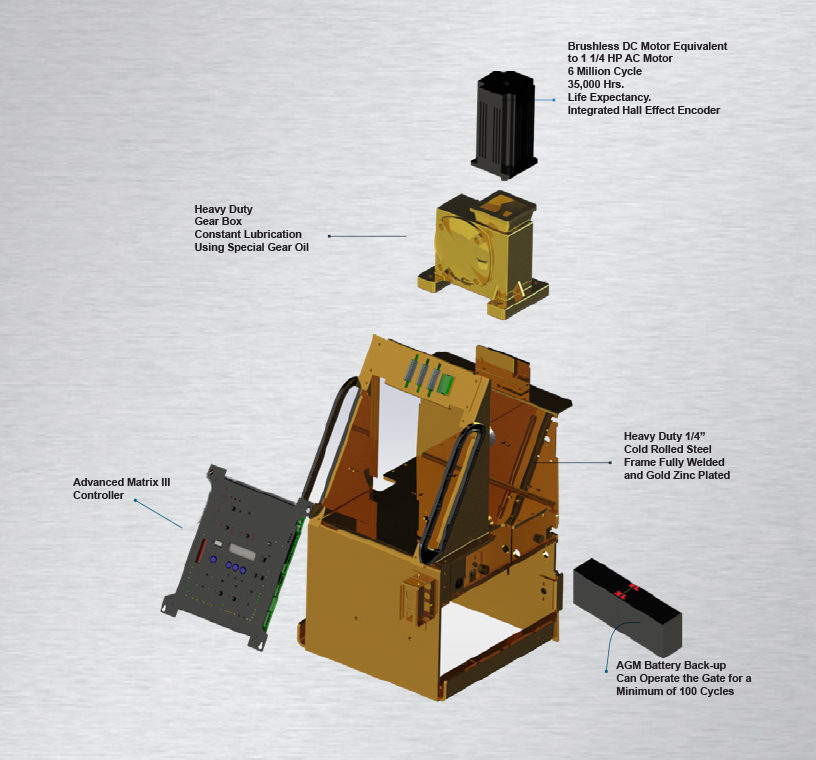 Brushless DC Motor Equivalent to 1 1/4 HP AC Motor
6 Million Cycle
35,000 Hrs.
Life Expectancy.
Integrated Hall Effect Encoder

Heavy Duty
Gear Box
Constant Lubrication
Using Special Gear Oil

Heavy Duty 1/4"
Cold Rolled Steel
Frame Fully Welded
and Gold Zinc Plated

Advanced Matrix III
Controller

AGM Battery Back-up
Can Operate the Gate for a
Minimum of 100 Cycles